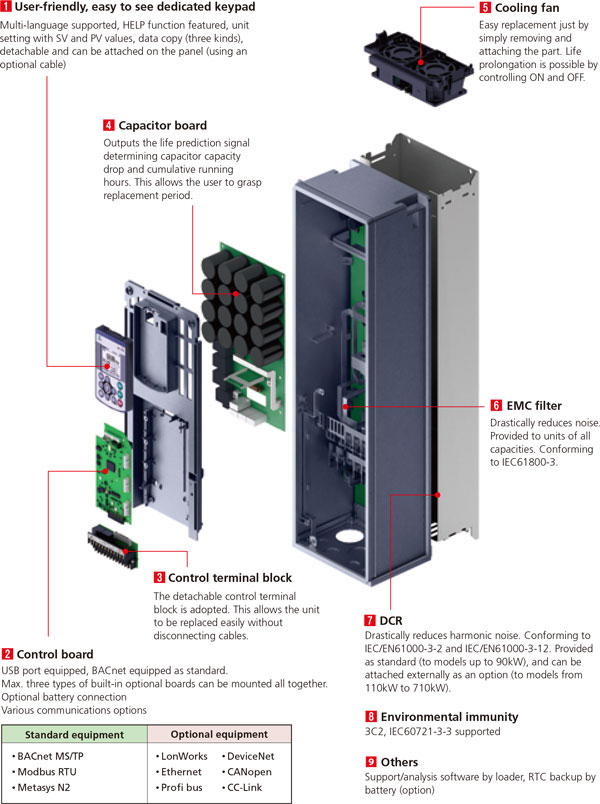 1 User-friendly, easy to see dedicated keypad
Multi-language supported, HELP function featured, unit setting with SV and PV values, data copy (three kinds), detachable and can be attached on the panel (using an optional cable)

5 Cooling fan
Easy replacement just by simply removing and attaching the part. Life prolongation is possible by controlling ON and OFF.

4 Capacitor board
Outputs the life prediction signal determining capacitor capacity drop and cumulative running hours. This allows the user to grasp replacement period.

6 EMC filter
Drastically reduces noise. Provided to units of all capacities. Conforming to IEC61800-3.

3 Control terminal block
The detachable control terminal block is adopted. This allows the unit to be replaced easily without disconnecting cables.

7 DCR
Drastically reduces harmonic noise. Conforming to IEC/EN61000-3-2 and IEC/EN61000-3-12. Provided as standard (to models up to 90kW), and can be attached externally as an option (to models from 110kW to 710kW).

2 Control board
USB port equipped, BACnet equipped as standard.
Max. three types of built-in optional boards can be mounted all together.
Optional battery connection
Various communications options

| Standard equipment | Optional equipment |
|---|---|
| • BACnet MS/TP<br>• Modbus RTU<br>• Metasys N2 | • LonWorks • DeviceNet<br>• Ethernet • CANopen<br>• Profi bus • CC-Link |

8 Environmental immunity
3C2, IEC60721-3-3 supported

9 Others
Support/analysis software by loader, RTC backup by battery (option)